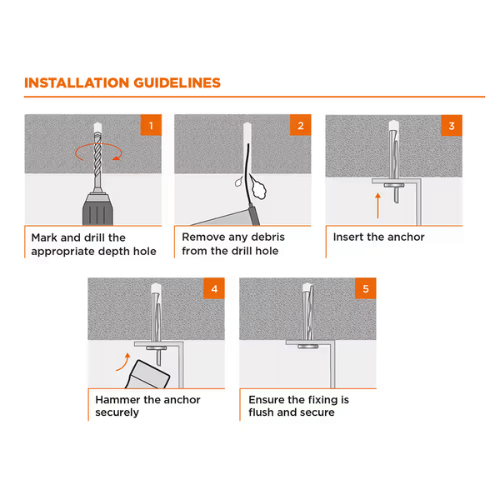 INSTALLATION GUIDELINES

1
Mark and drill the appropriate depth hole

2
Remove any debris from the drill hole

3
Insert the anchor

4
Hammer the anchor securely

5
Ensure the fixing is flush and secure