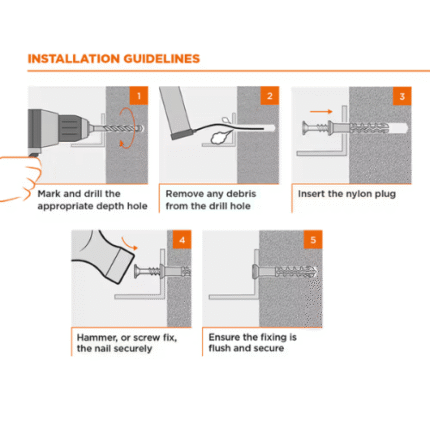 INSTALLATION GUIDELINES

1

Mark and drill the appropriate depth hole

2

Remove any debris from the drill hole

3

Insert the nylon plug

4

Hammer, or screw fix, the nail securely

5

Ensure the fixing is flush and secure