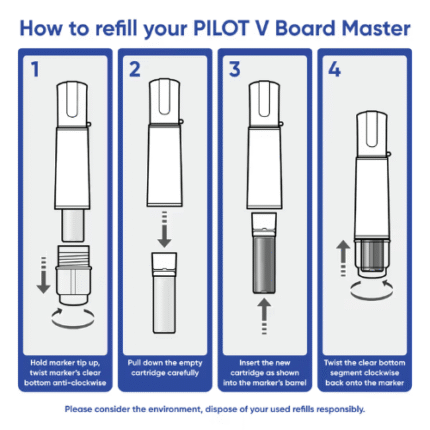 How to refill your PILOT V Board Master

1

Hold marker tip up, twist marker's clear bottom anti-clockwise

2

Pull down the empty cartridge carefully

3

Insert the new cartridge as shown into the marker's barrel

4

Twist the clear bottom segment clockwise back onto the marker

Please consider the environment, dispose of your used refills responsibly.